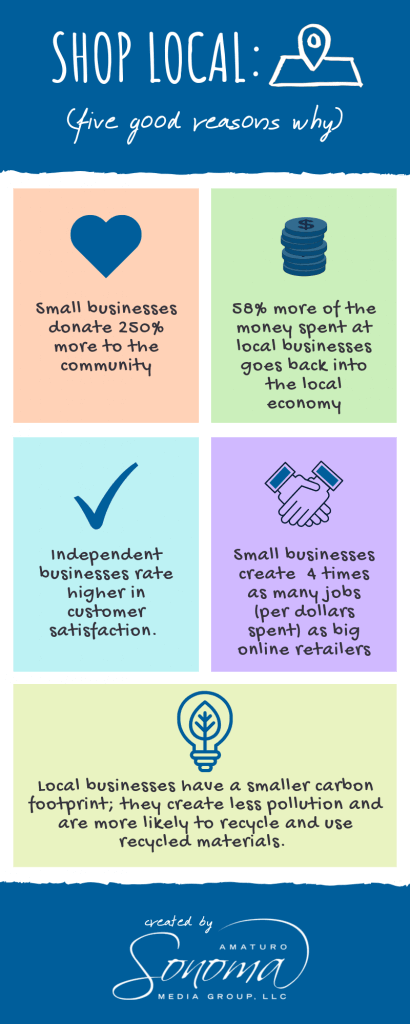 SHOP LOCAL:

(five good reasons why)

Small businesses donate 250% more to the community

58% more of the money spent at local businesses goes back into the local economy

Independent businesses rate higher in customer satisfaction.

Small businesses create 4 times as many jobs (per dollars spent) as big online retailers

Local businesses have a smaller carbon footprint; they create less pollution and are more likely to recycle and use recycled materials.

created by
AMATURO
Sonoma
MEDIA GROUP, LLC