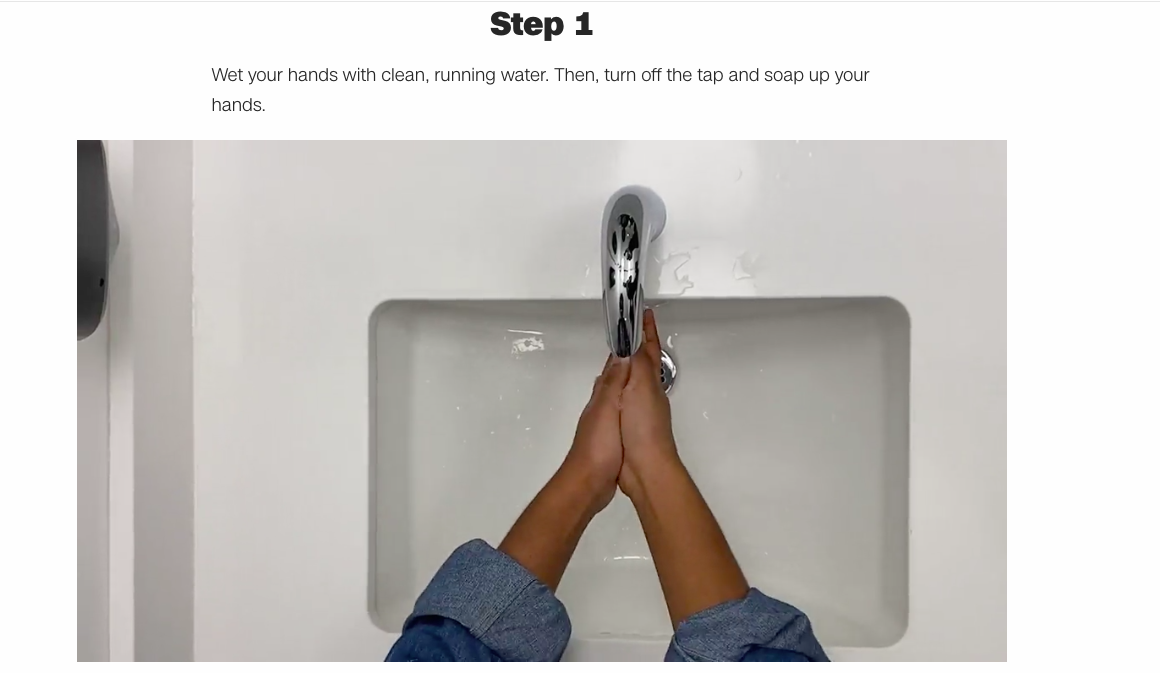 Step 1

Wet your hands with clean, running water. Then, turn off the tap and soap up your hands.