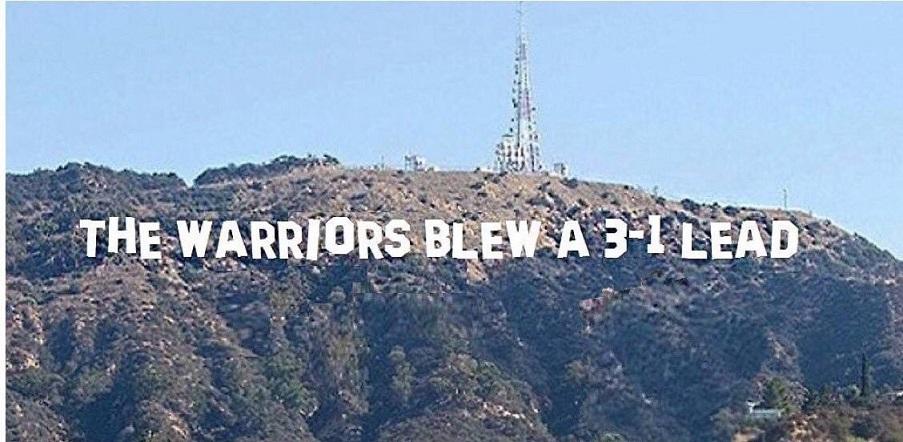 THE WARRIORS BLEW A 3-1 LEAD